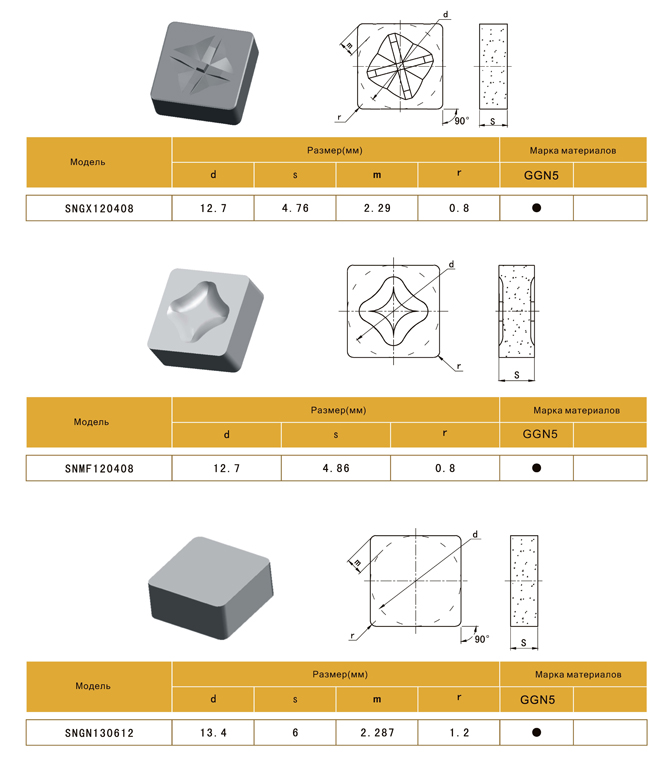 d
m
r
90°
S

| Модель | Размер(мм) | | | | Марка материалов | |
|---|---|---|---|---|---|---|
| | d | s | m | r | GGN5 | |
| SNGX120408 | 12.7 | 4.76 | 2.29 | 0.8 | ● | |

d
r
S

| Модель | Размер(мм) | | | Марка материалов | |
|---|---|---|---|---|---|
| | d | s | r | GGN5 | |
| SNMF120408 | 12.7 | 4.86 | 0.8 | ● | |

d
m
r
90°
S

| Модель | Размер(мм) | | | | Марка материалов | |
|---|---|---|---|---|---|---|
| | d | s | m | r | GGN5 | |
| SNGN130612 | 13.4 | 6 | 2.287 | 1.2 | ● | |