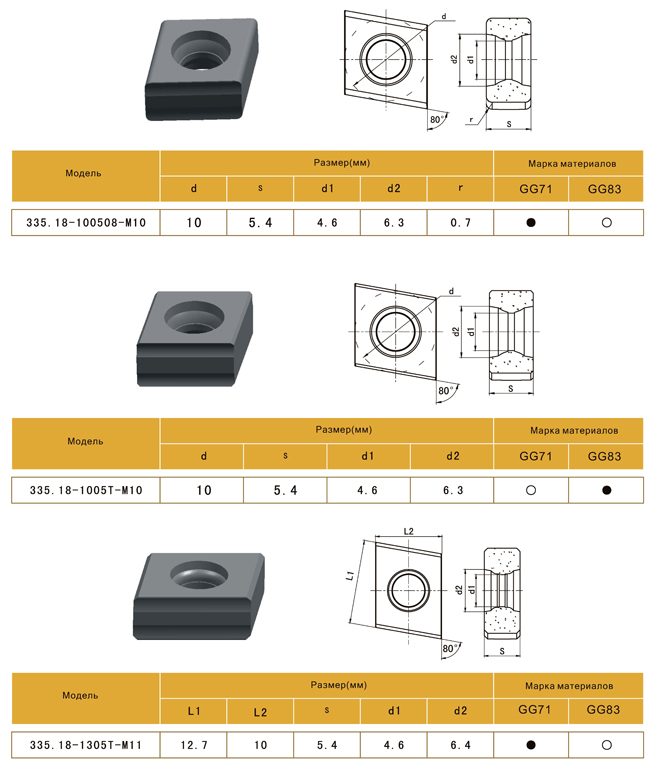 d
d2
d1
80°
r
s

| Модель | Размер(мм) | | | | | Марка материалов | |
|---|---|---|---|---|---|---|---|
| | d | s | d1 | d2 | r | GG71 | GG83 |
| 335.18-100508-M10 | 10 | 5.4 | 4.6 | 6.3 | 0.7 | ● | ○ |

d
d2
d1
80°
S

| Модель | Размер(мм) | | | | Марка материалов | |
|---|---|---|---|---|---|---|
| | d | s | d1 | d2 | GG71 | GG83 |
| 335.18-1005T-M10 | 10 | 5.4 | 4.6 | 6.3 | ○ | ● |

L2
L1
d2
d1
80°
S

| Модель | Размер(мм) | | | | | Марка материалов | |
|---|---|---|---|---|---|---|---|
| | L1 | L2 | s | d1 | d2 | GG71 | GG83 |
| 335.18-1305T-M11 | 12.7 | 10 | 5.4 | 4.6 | 6.4 | ● | ○ |